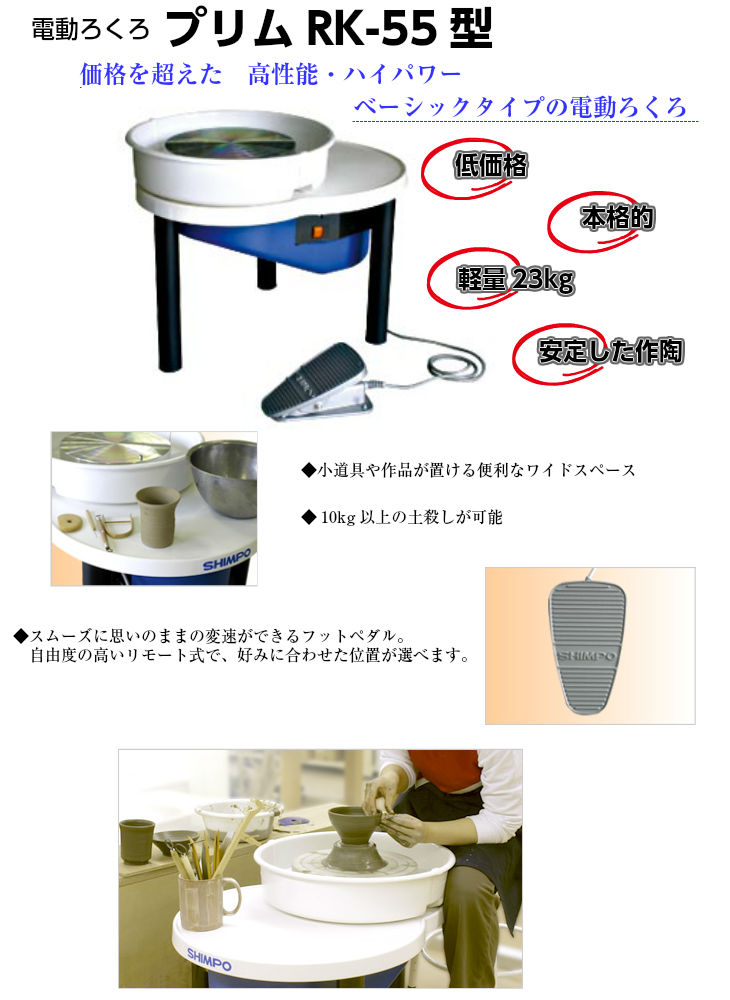 電動ろくろ　プリム RK-55 型

価格を超えた　高性能・ハイパワー

ベーシックタイプの電動ろくろ

低価格

本格的

軽量 23kg

安定した作陶

SHIMPO

◆小道具や作品が置ける便利なワイドスペース

◆ 10kg 以上の土殺しが可能

◆スムーズに思いのままの変速ができるフットペダル。
自由度の高いリモート式で、好みに合わせた位置が選べます。

SHIMPO

SHIMPO